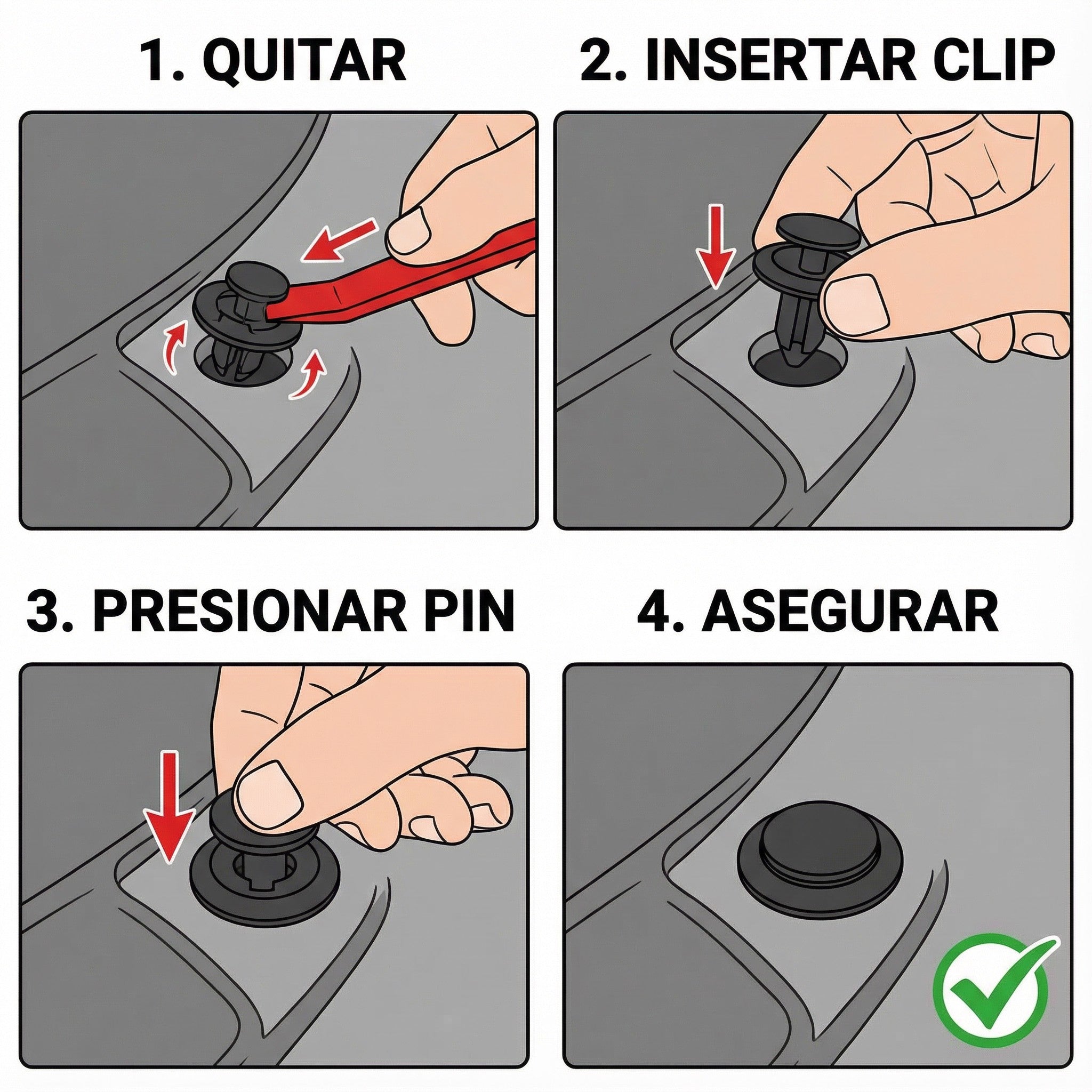 1. QUITAR

2. INSERTAR CLIP

3. PRESIONAR PIN

4. ASEGURAR