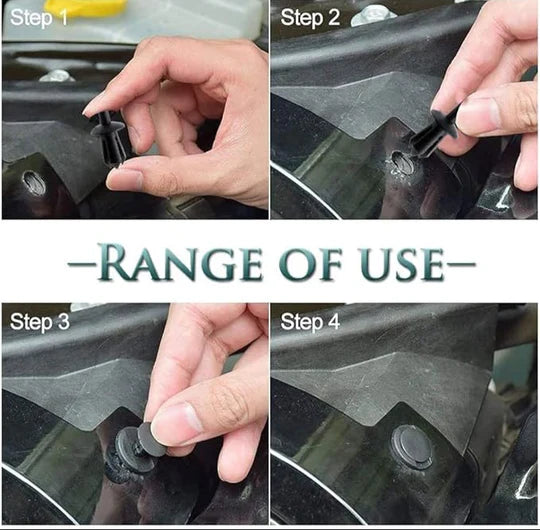 Step 1

Step 2

—RANGE OF USE—

Step 3

Step 4